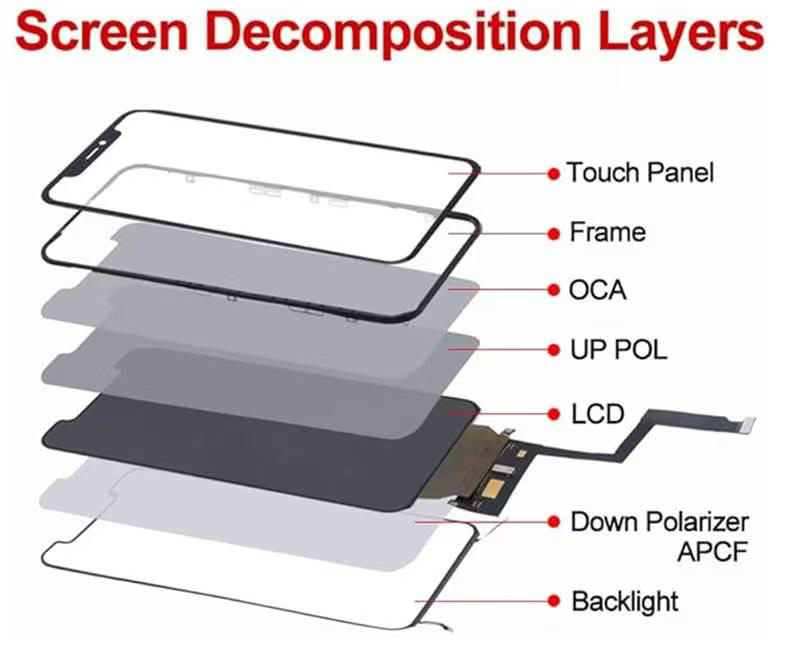 Screen Decomposition Layers

Touch Panel

Frame

OCA

UP POL

LCD

Down Polarizer APCF

Backlight